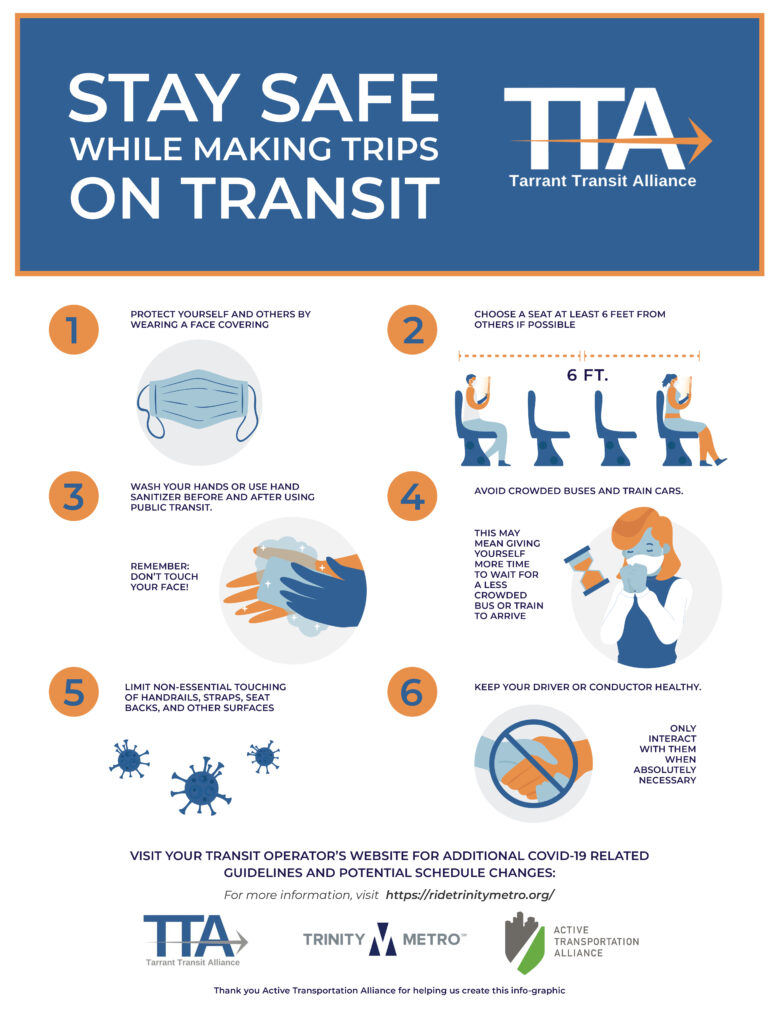 STAY SAFE
WHILE MAKING TRIPS
ON TRANSIT

TTA
Tarrant Transit Alliance

1
PROTECT YOURSELF AND OTHERS BY WEARING A FACE COVERING

2
CHOOSE A SEAT AT LEAST 6 FEET FROM OTHERS IF POSSIBLE

6 FT.

3
WASH YOUR HANDS OR USE HAND SANITIZER BEFORE AND AFTER USING PUBLIC TRANSIT.

REMEMBER: DON'T TOUCH YOUR FACE!

4
AVOID CROWDED BUSES AND TRAIN CARS.

THIS MAY MEAN GIVING YOURSELF MORE TIME TO WAIT FOR A LESS CROWDED BUS OR TRAIN TO ARRIVE

5
LIMIT NON-ESSENTIAL TOUCHING OF HANDRAILS, STRAPS, SEAT BACKS, AND OTHER SURFACES

6
KEEP YOUR DRIVER OR CONDUCTOR HEALTHY.

ONLY INTERACT WITH THEM WHEN ABSOLUTELY NECESSARY

VISIT YOUR TRANSIT OPERATOR'S WEBSITE FOR ADDITIONAL COVID-19 RELATED GUIDELINES AND POTENTIAL SCHEDULE CHANGES:

For more information, visit https://ridetrinitymetro.org/

TTA
Tarrant Transit Alliance

TRINITY METRO

ACTIVE TRANSPORTATION ALLIANCE

Thank you Active Transportation Alliance for helping us create this info-graphic